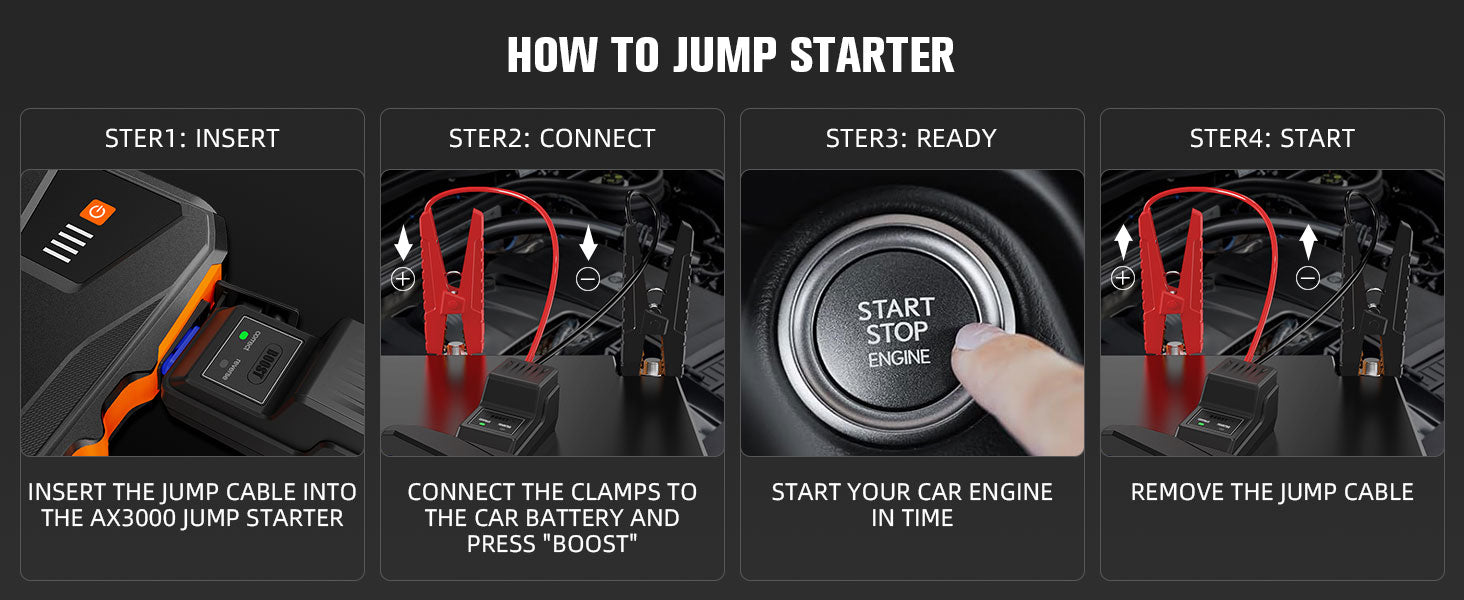 HOW TO JUMP STARTER

STER1: INSERT

BOOST

INSERT THE JUMP CABLE INTO THE AX3000 JUMP STARTER

STER2: CONNECT

+

−

CONNECT THE CLAMPS TO THE CAR BATTERY AND PRESS "BOOST"

STER3: READY

START STOP ENGINE

START YOUR CAR ENGINE IN TIME

STER4: START

+

−

REMOVE THE JUMP CABLE